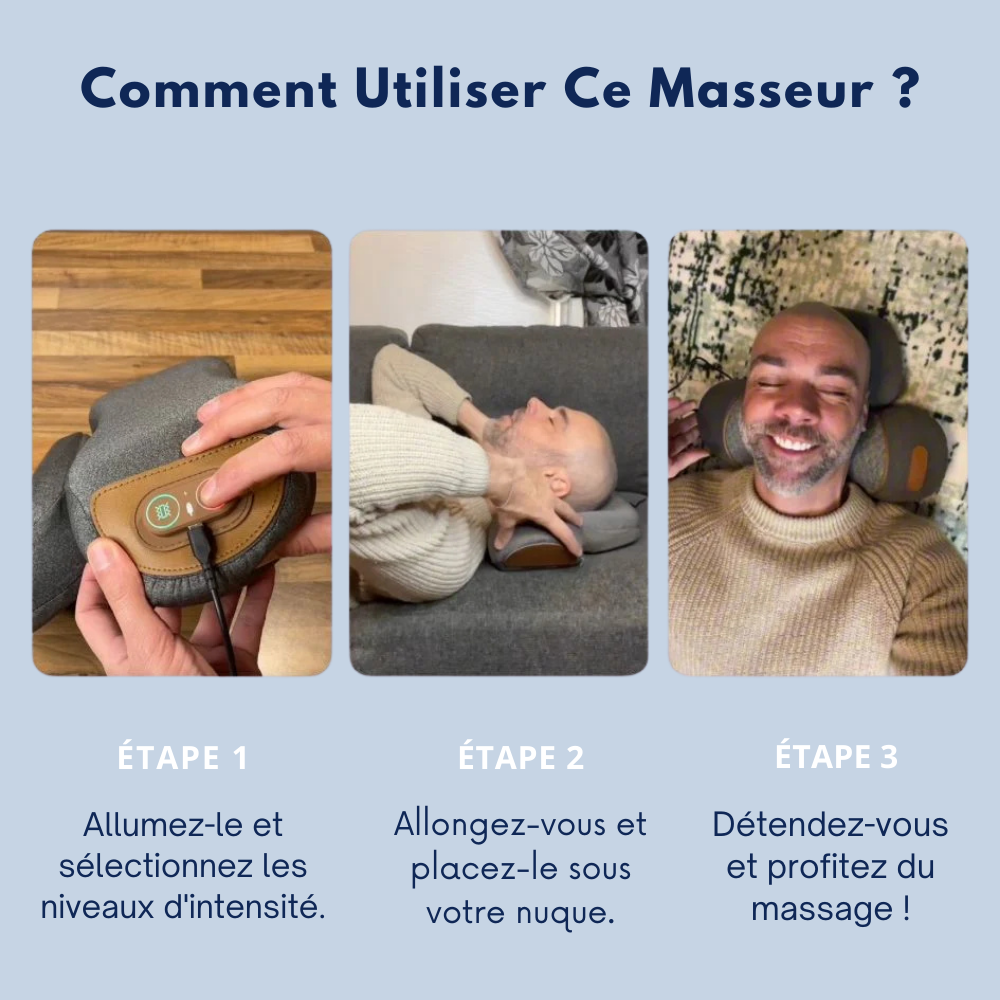 Comment Utiliser Ce Masseur ?

ÉTAPE 1

Allumez-le et sélectionnez les niveaux d'intensité.

ÉTAPE 2

Allongez-vous et placez-le sous votre nuque.

ÉTAPE 3

Détendez-vous et profitez du massage !