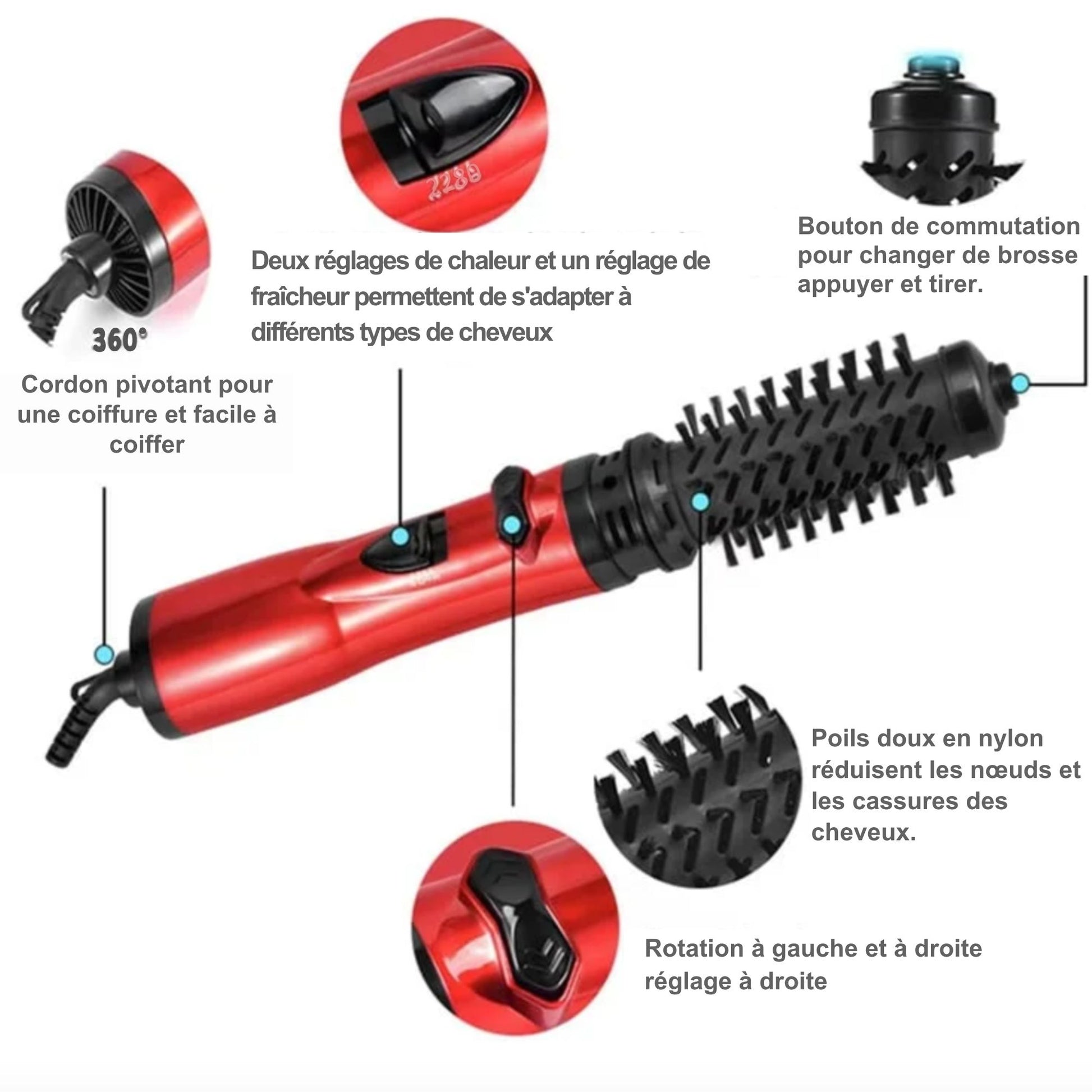 2289

360°

Cordon pivotant pour une coiffure et facile à coiffer

Deux réglages de chaleur et un réglage de fraîcheur permettent de s'adapter à différents types de cheveux

Bouton de commutation pour changer de brosse appuyer et tirer.

Poils doux en nylon réduisent les nœuds et les cassures des cheveux.

Rotation à gauche et à droite réglage à droite